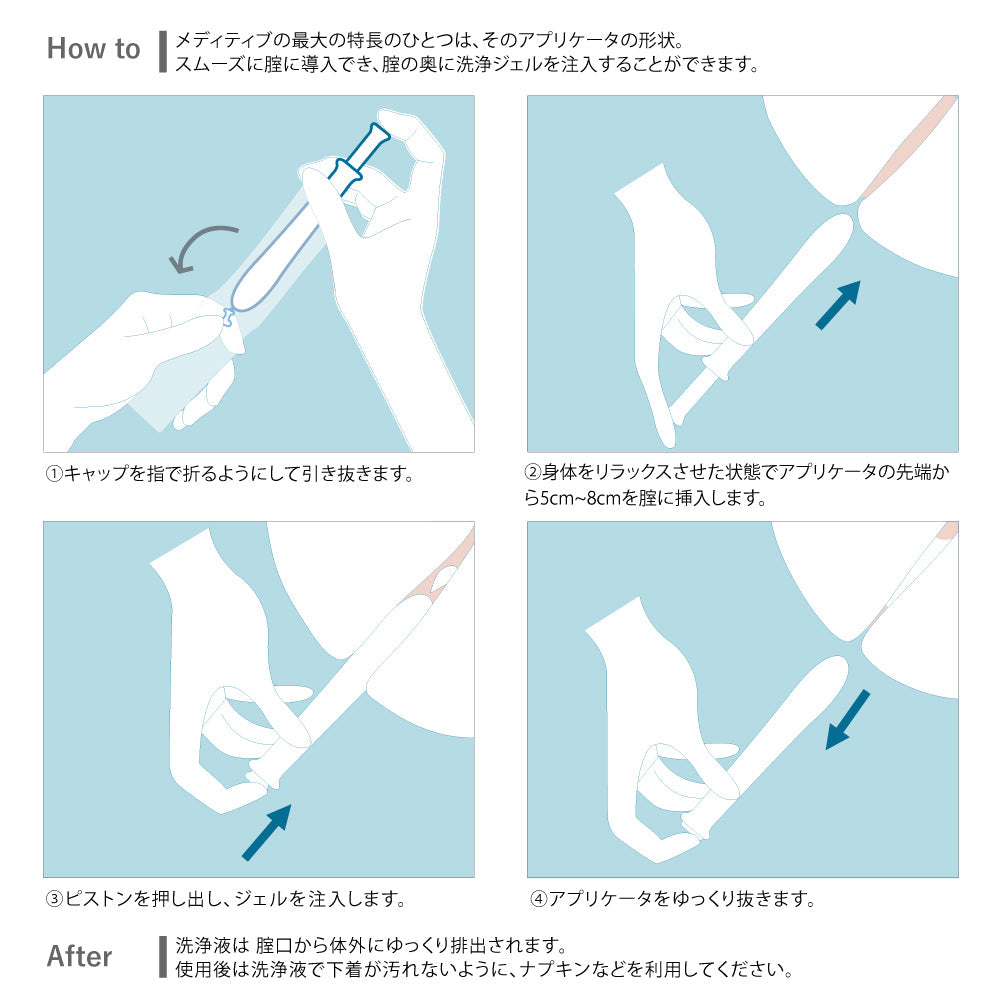 How to

メディティブの最大の特長のひとつは、そのアプリケータの形状。
スムーズに腟に導入でき、腟の奥に洗浄ジェルを注入することができます。

①キャップを指で折るようにして引き抜きます。

②身体をリラックスさせた状態でアプリケータの先端から5cm~8cmを腟に挿入します。

③ピストンを押し出し、ジェルを注入します。

④アプリケータをゆっくり抜きます。

After

洗浄液は 腟口から体外にゆっくり排出されます。
使用後は洗浄液で下着が汚れないように、ナプキンなどを利用してください。